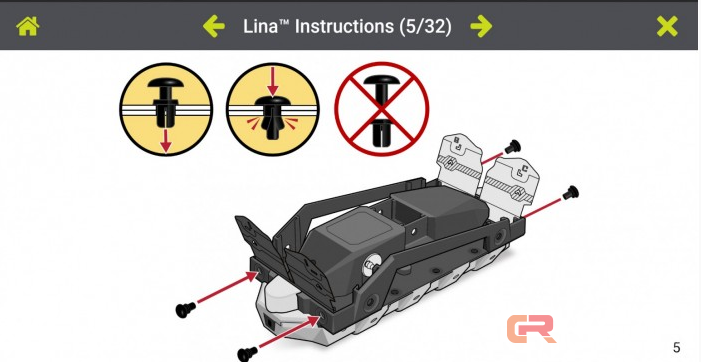 Lina™ Instructions (5/32)

GR

5